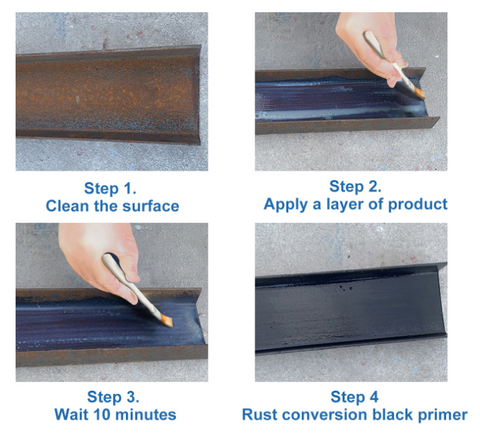 Step 1.
Clean the surface

Step 2.
Apply a layer of product

Step 3.
Wait 10 minutes

Step 4
Rust conversion black primer