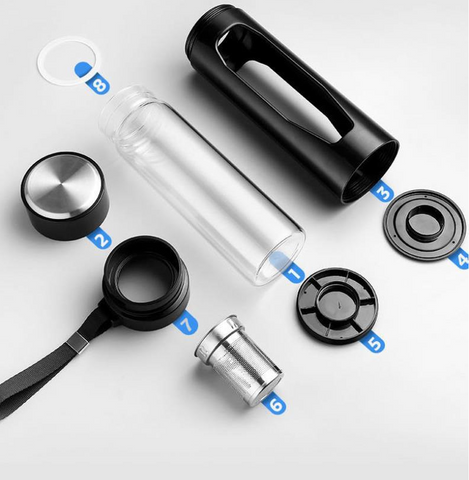 8
3
2
4
1
7
5
6